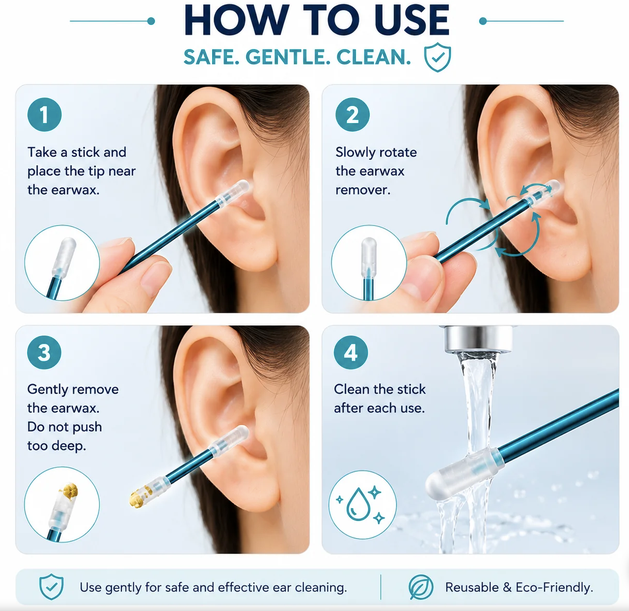 HOW TO USE

SAFE. GENTLE. CLEAN.

1

Take a stick and place the tip near the earwax.

2

Slowly rotate the earwax remover.

3

Gently remove the earwax. Do not push too deep.

4

Clean the stick after each use.

Use gently for safe and effective ear cleaning.

Reusable & Eco-Friendly.