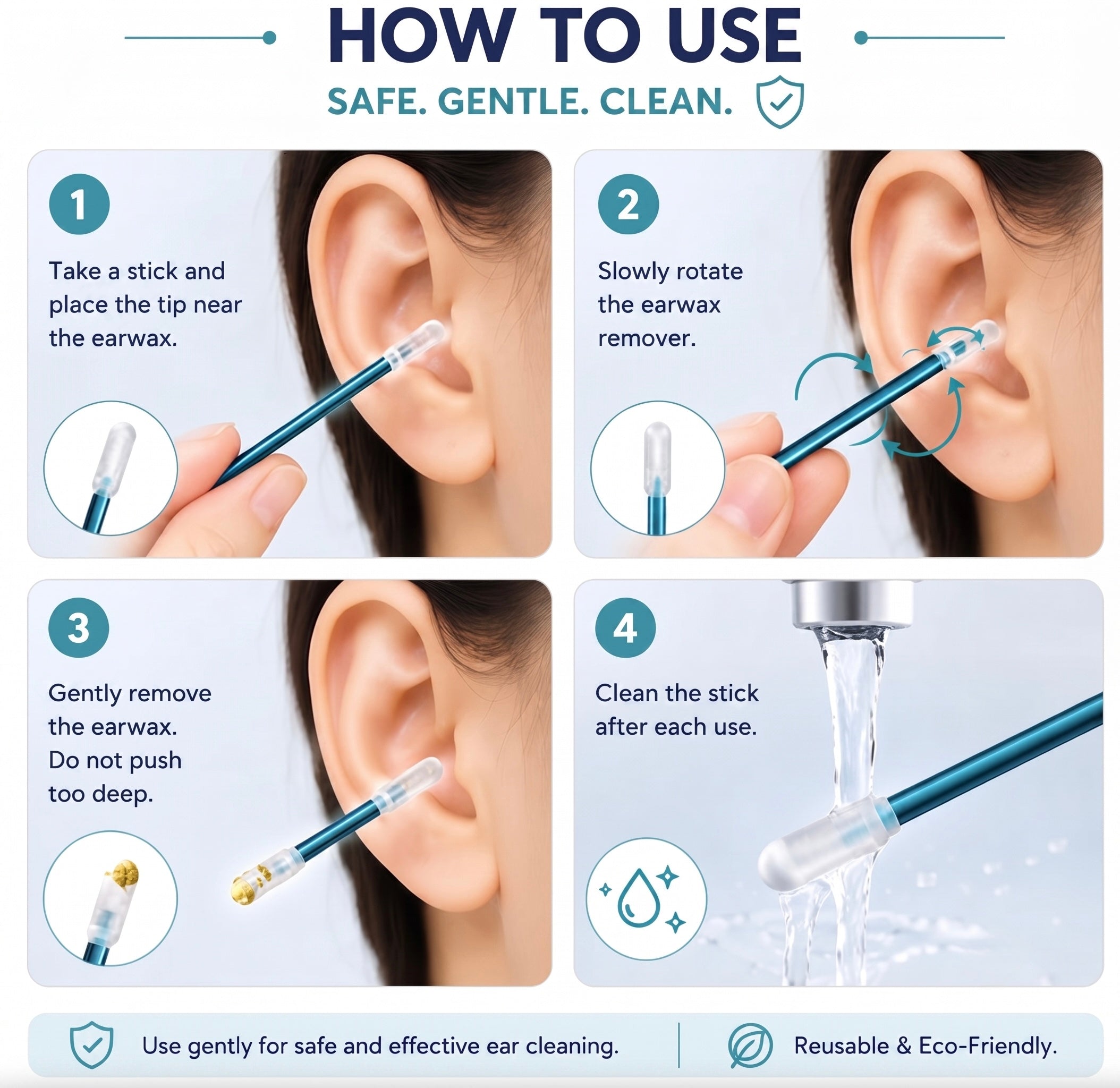 HOW TO USE

SAFE. GENTLE. CLEAN.

1

Take a stick and place the tip near the earwax.

2

Slowly rotate the earwax remover.

3

Gently remove the earwax. Do not push too deep.

4

Clean the stick after each use.

Use gently for safe and effective ear cleaning.

Reusable & Eco-Friendly.